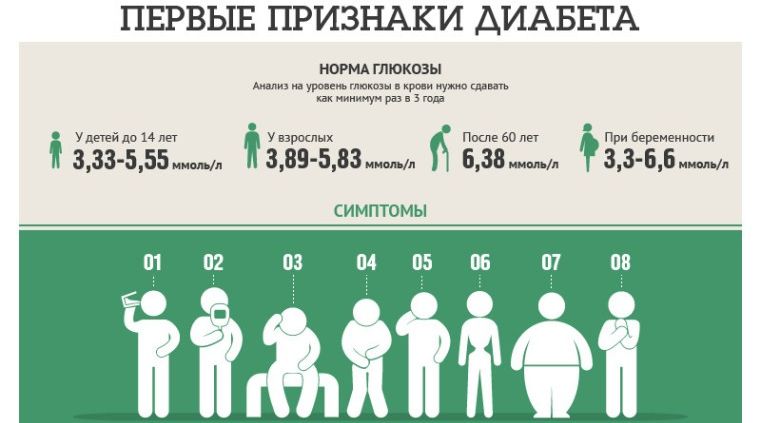 ПЕРВЫЕ ПРИЗНАКИ ДИАБЕТА

НОРМА ГЛЮКОЗЫ

Анализ на уровень глюкозы в крови нужно сдавать как минимум раз в 3 года

У детей до 14 лет
3,33-5,55 ммоль/л

У взрослых
3,89-5,83 ммоль/л

После 60 лет
6,38 ммоль/л

При беременности
3,3-6,6 ммоль/л

СИМПТОМЫ

01 02 03 04 05 06 07 08